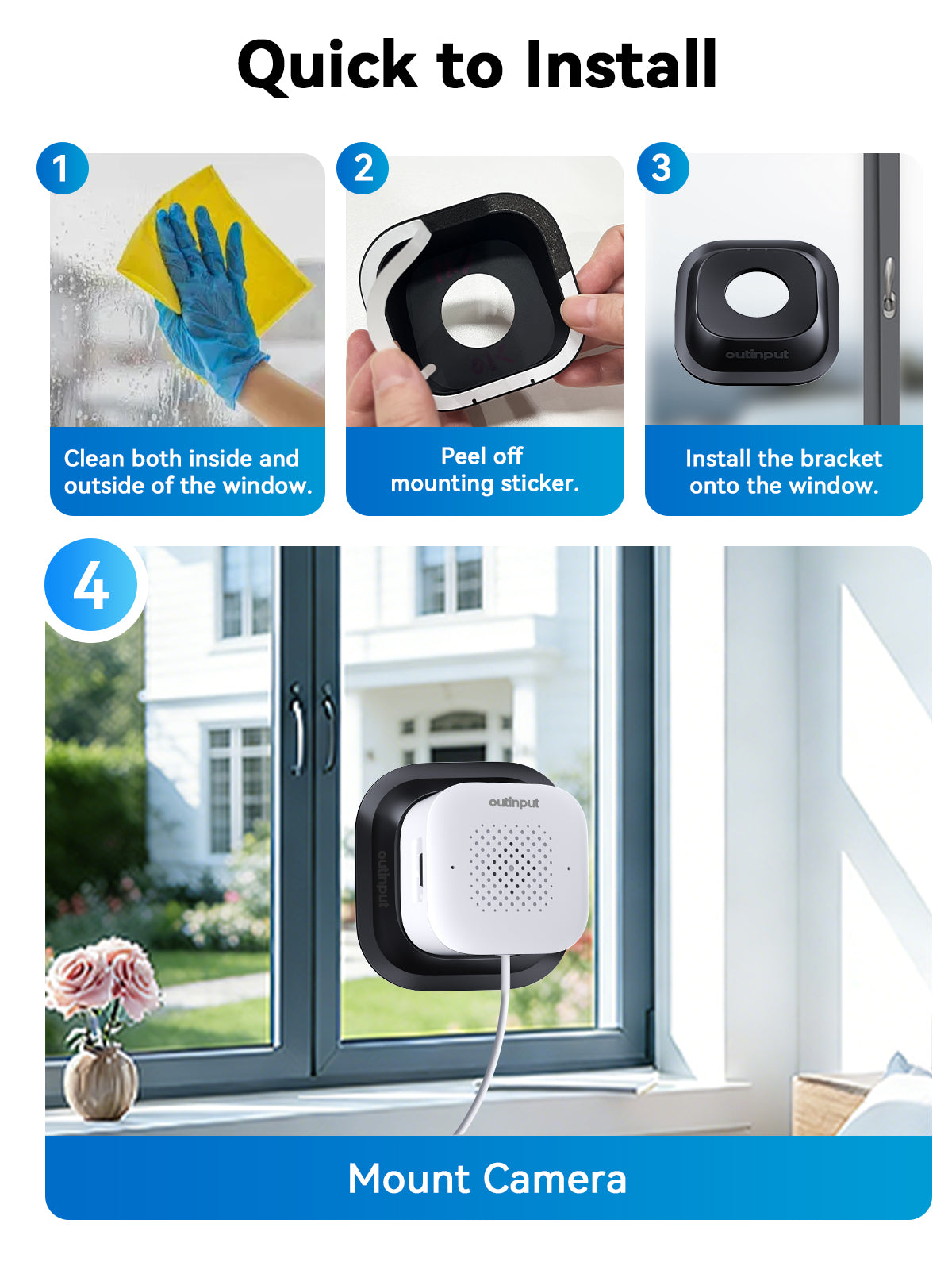 Quick to Install

1

Clean both inside and outside of the window.

2

Peel off mounting sticker.

3

outinput

Install the bracket onto the window.

4

outinput

outinput

Mount Camera